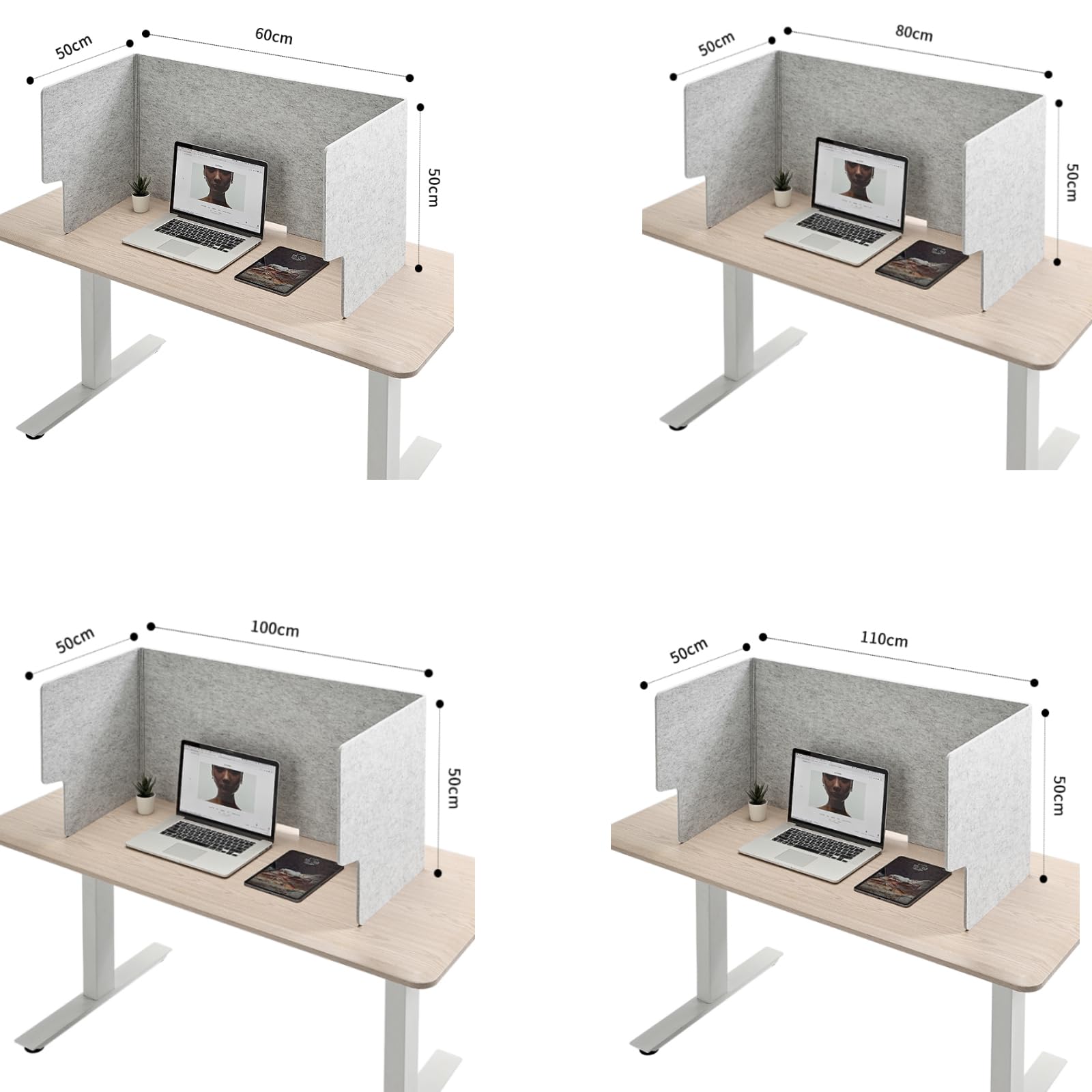 50cm
60cm
50cm

50cm
80cm
50cm

50cm
100cm
50cm

50cm
110cm
50cm